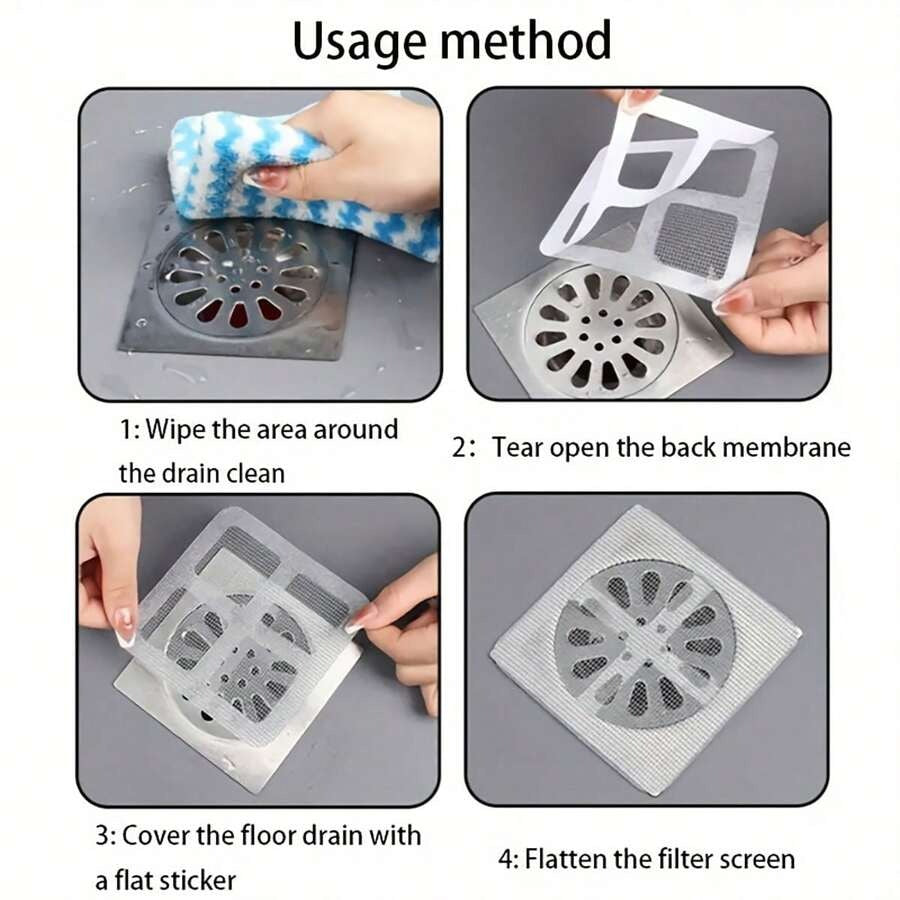 Usage method

1: Wipe the area around the drain clean

2: Tear open the back membrane

3: Cover the floor drain with a flat sticker

4: Flatten the filter screen